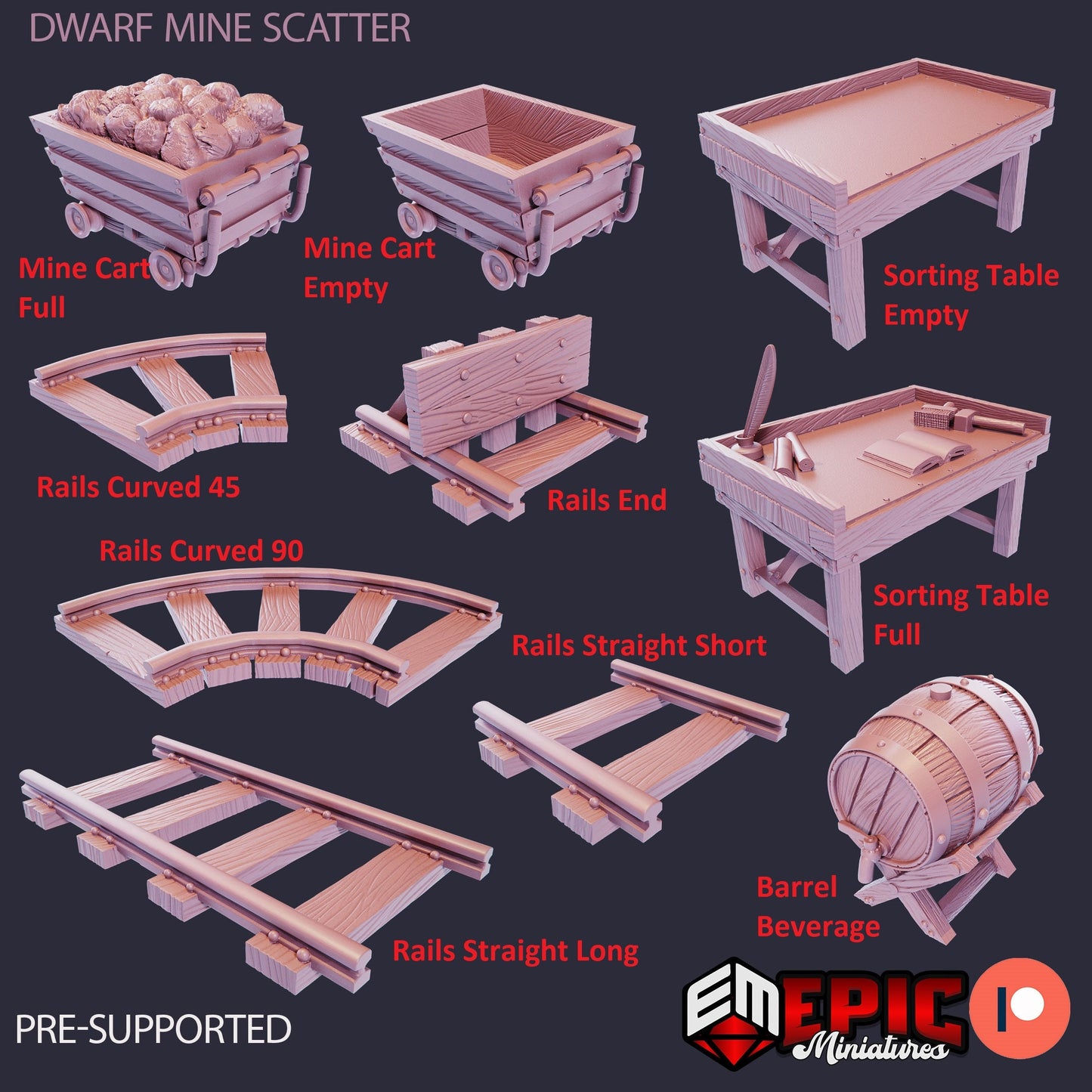 DWARF MINE SCATTER

Mine Cart Full

Mine Cart Empty

Sorting Table Empty

Rails Curved 45

Rails End

Rails Curved 90

Sorting Table Full

Rails Straight Short

Barrel Beverage

Rails Straight Long

PRE-SUPPORTED

EM EPIC Miniatures